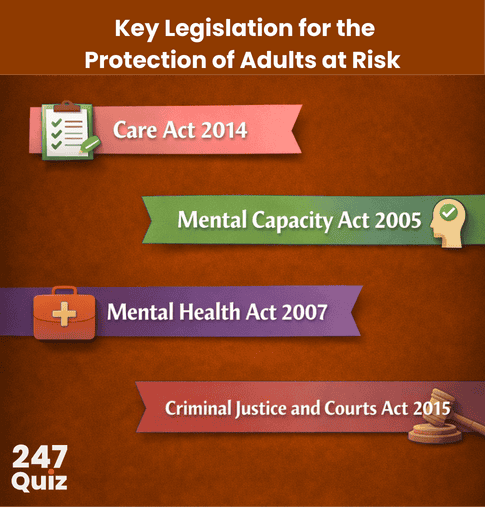 Key Legislation for the Protection of Adults at Risk

Care Act 2014

Mental Capacity Act 2005

Mental Health Act 2007

Criminal Justice and Courts Act 2015

247 Quiz